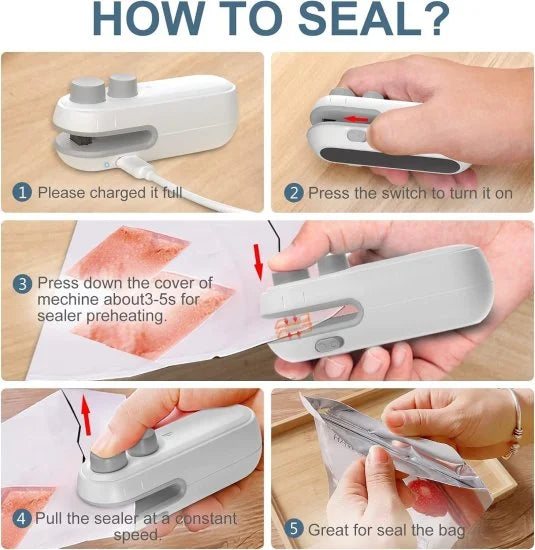 HOW TO SEAL?

1 Please charged it full

2 Press the switch to turn it on

3 Press down the cover of mechine about3-5s for sealer preheating.

4 Pull the sealer at a constant speed.

5 Great for seal the bag